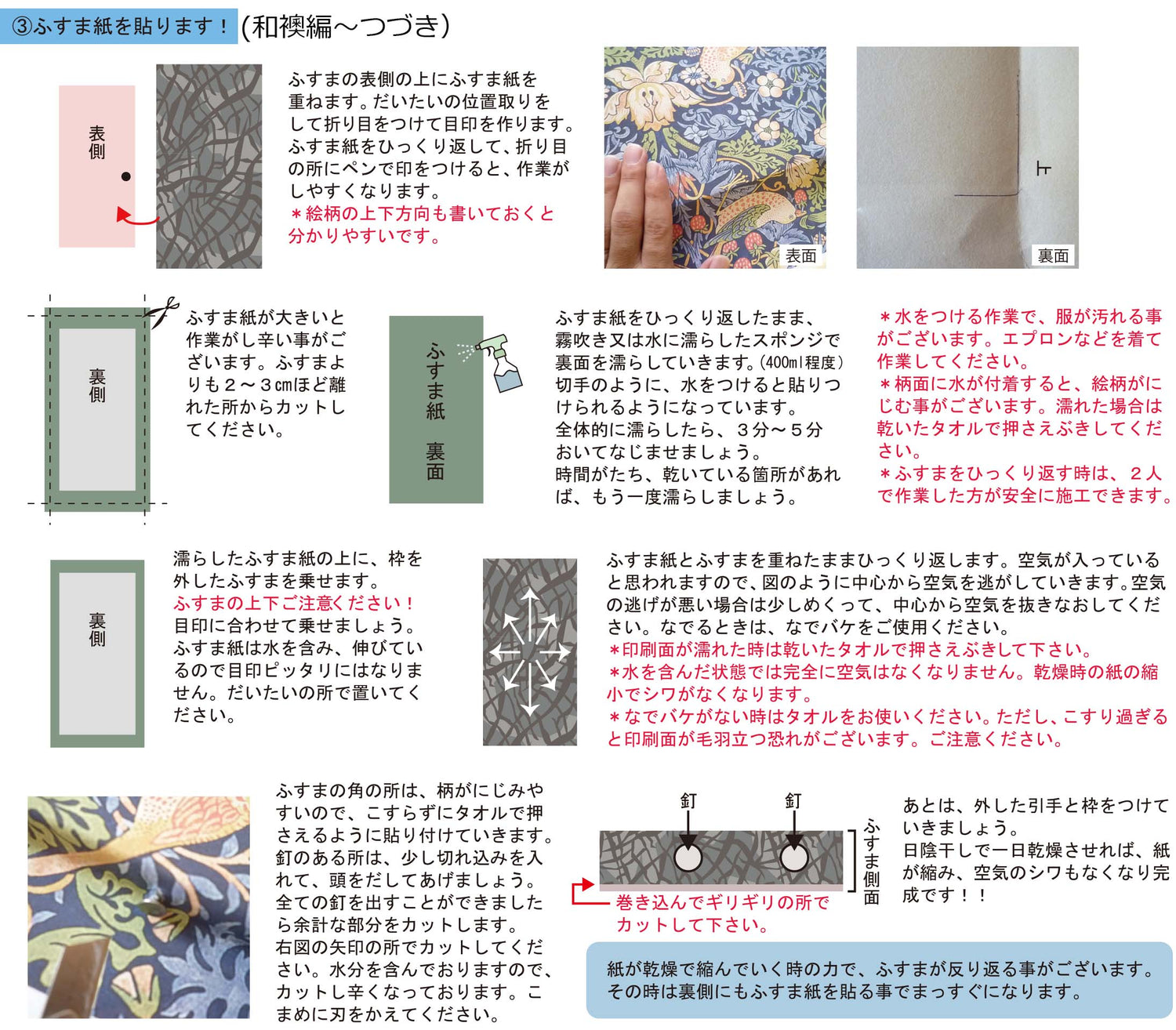 ③ふすま紙を貼ります！ (和襖編～つづき)

表側

ふすまの表側の上にふすま紙を重ねます。だいたいの位置取りをして折り目をつけて目印を作ります。ふすま紙をひっくり返して、折り目の所にペンで印をつけると、作業がしやすくなります。
＊絵柄の上下方向も書いておくと分かりやすいです。

表面

上

裏面

裏側

ふすま紙が大きいと作業がし辛い事がございます。ふすまよりも２～３cmほど離れた所からカットしてください。

ふすま紙 裏面

ふすま紙をひっくり返したまま、霧吹き又は水に濡らしたスポンジで裏面を濡らしていきます。(400ml程度)
切手のように、水をつけると貼りつけられるようになっています。
全体的に濡らしたら、３分～５分おいてなじませましょう。
時間がたち、乾いている箇所があれば、もう一度濡らしましょう。

＊水をつける作業で、服が汚れる事がございます。エプロンなどを着て作業してください。
＊柄面に水が付着すると、絵柄がにじむ事がございます。濡れた場合は乾いたタオルで押さえぶきしてください。
＊ふすまをひっくり返す時は、２人で作業した方が安全に施工できます。

裏側

濡らしたふすま紙の上に、枠を外したふすまを乗せます。
ふすまの上下ご注意ください！
目印に合わせて乗せましょう。
ふすま紙は水を含み、伸びているので目印ピッタリにはなりません。だいたいの所で置いてください。

ふすま紙とふすまを重ねたままひっくり返します。空気が入っていると思われますので、図のように中心から空気を逃がしていきます。空気の逃げが悪い場合は少しめくって、中心から空気を抜きなおしてください。なでるときは、なでバケをご使用ください。
＊印刷面が濡れた時は乾いたタオルで押さえぶきして下さい。
＊水を含んだ状態では完全に空気はなくなりません。乾燥時の紙の縮小でシワがなくなります。
＊なでバケがない時はタオルをお使いください。ただし、こすり過ぎると印刷面が毛羽立つ恐れがございます。ご注意ください。

ふすまの角の所は、柄がにじみやすいので、こすらずにタオルで押さえるように貼り付けていきます。
釘のある所は、少し切れ込みを入れて、頭をだしてあげましょう。
全ての釘を出すことができましたら余計な部分をカットします。
右図の矢印の所でカットしてください。水分を含んでおりますので、カットし辛くなっております。こまめに刃をかえてください。

釘　釘

ふすま側面

巻き込んでギリギリの所でカットして下さい。

あとは、外した引手と枠をつけていきましょう。
日陰干しで一日乾燥させれば、紙が縮み、空気のシワもなくなり完成です！！

紙が乾燥で縮んでいく時の力で、ふすまが反り返る事がございます。その時は裏側にもふすま紙を貼る事でまっすぐになります。