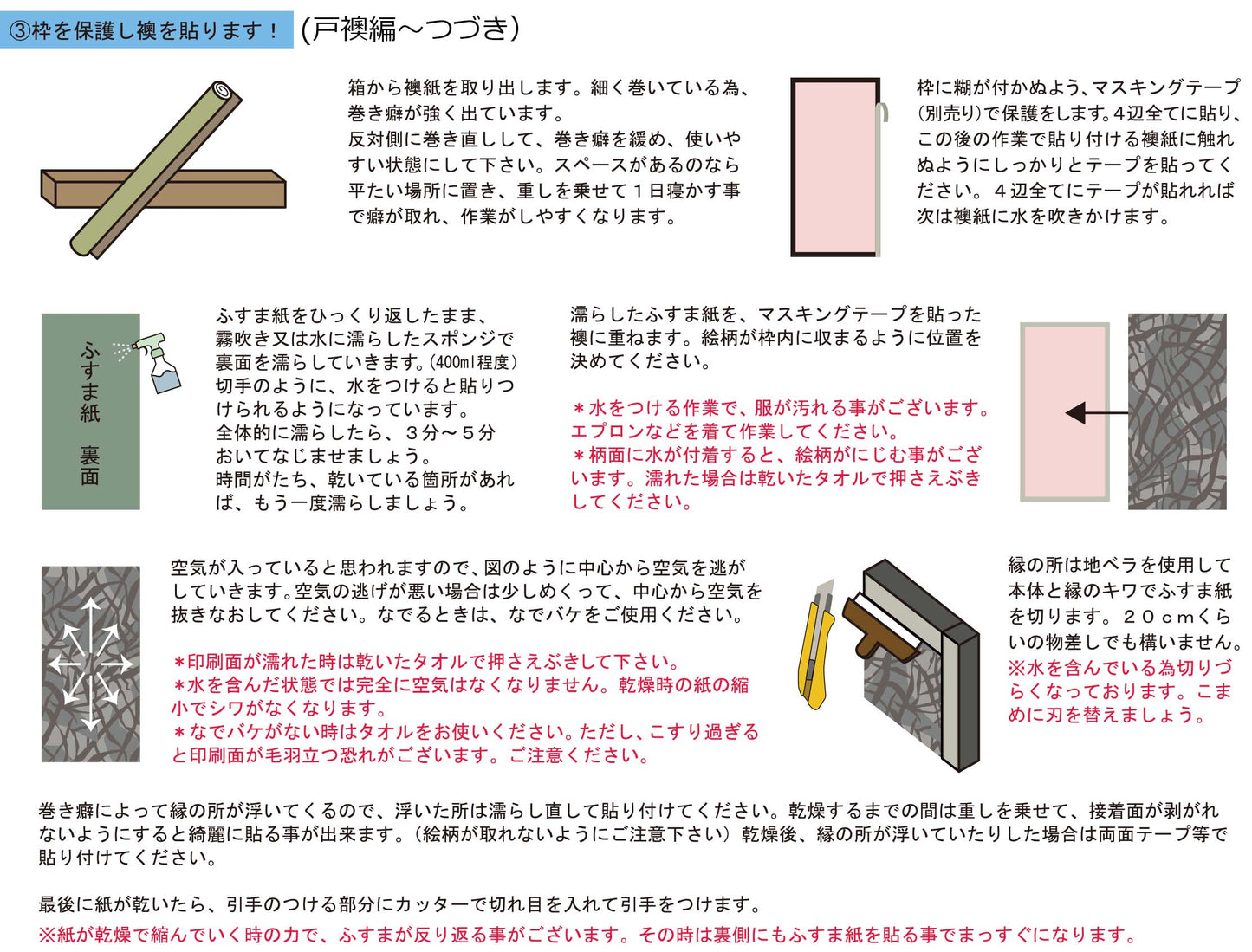 ③枠を保護し襖を貼ります！ (戸襖編～つづき)

箱から襖紙を取り出します。細く巻いている為、巻き癖が強く出ています。
反対側に巻き直しして、巻き癖を緩め、使いやすい状態にして下さい。スペースがあるのなら平たい場所に置き、重しを乗せて１日寝かす事で癖が取れ、作業がしやすくなります。

枠に糊が付かぬよう、マスキングテープ(別売り)で保護をします。4辺全てに貼り、この後の作業で貼り付ける襖紙に触れぬようにしっかりとテープを貼ってください。４辺全てにテープが貼れれば次は襖紙に水を吹きかけます。

ふすま紙　裏面

ふすま紙をひっくり返したまま、霧吹き又は水に濡らしたスポンジで裏面を濡らしていきます。(400ml程度)
切手のように、水をつけると貼りつけられるようになっています。
全体的に濡らしたら、３分～５分おいてなじませましょう。
時間がたち、乾いている箇所があれば、もう一度濡らしましょう。

濡らしたふすま紙を、マスキングテープを貼った襖に重ねます。絵柄が枠内に収まるように位置を決めてください。

＊水をつける作業で、服が汚れる事がございます。エプロンなどを着て作業してください。
＊柄面に水が付着すると、絵柄がにじむ事がございます。濡れた場合は乾いたタオルで押さえぶきしてください。

空気が入っていると思われますので、図のように中心から空気を逃がしていきます。空気の逃げが悪い場合は少しめくって、中心から空気を抜きなおしてください。なでるときは、なでバケをご使用ください。

＊印刷面が濡れた時は乾いたタオルで押さえぶきして下さい。
＊水を含んだ状態では完全に空気はなくなりません。乾燥時の紙の縮小でシワがなくなります。
＊なでバケがない時はタオルをお使いください。ただし、こすり過ぎると印刷面が毛羽立つ恐れがございます。ご注意ください。

縁の所は地ベラを使用して本体と縁のキワでふすま紙を切ります。２０cmくらいの物差しでも構いません。
※水を含んでいる為切りづらくなっております。こまめに刃を替えましょう。

巻き癖によって縁の所が浮いてくるので、浮いた所は濡らし直して貼り付けてください。乾燥するまでの間は重しを乗せて、接着面が剥がれないようにすると綺麗に貼る事が出来ます。（絵柄が取れないようにご注意下さい）乾燥後、縁の所が浮いていたりした場合は両面テープ等で貼り付けてください。

最後に紙が乾いたら、引手のつける部分にカッターで切れ目を入れて引手をつけます。
※紙が乾燥で縮んでいく時の力で、ふすまが反り返る事がございます。その時は裏側にもふすま紙を貼る事でまっすぐになります。