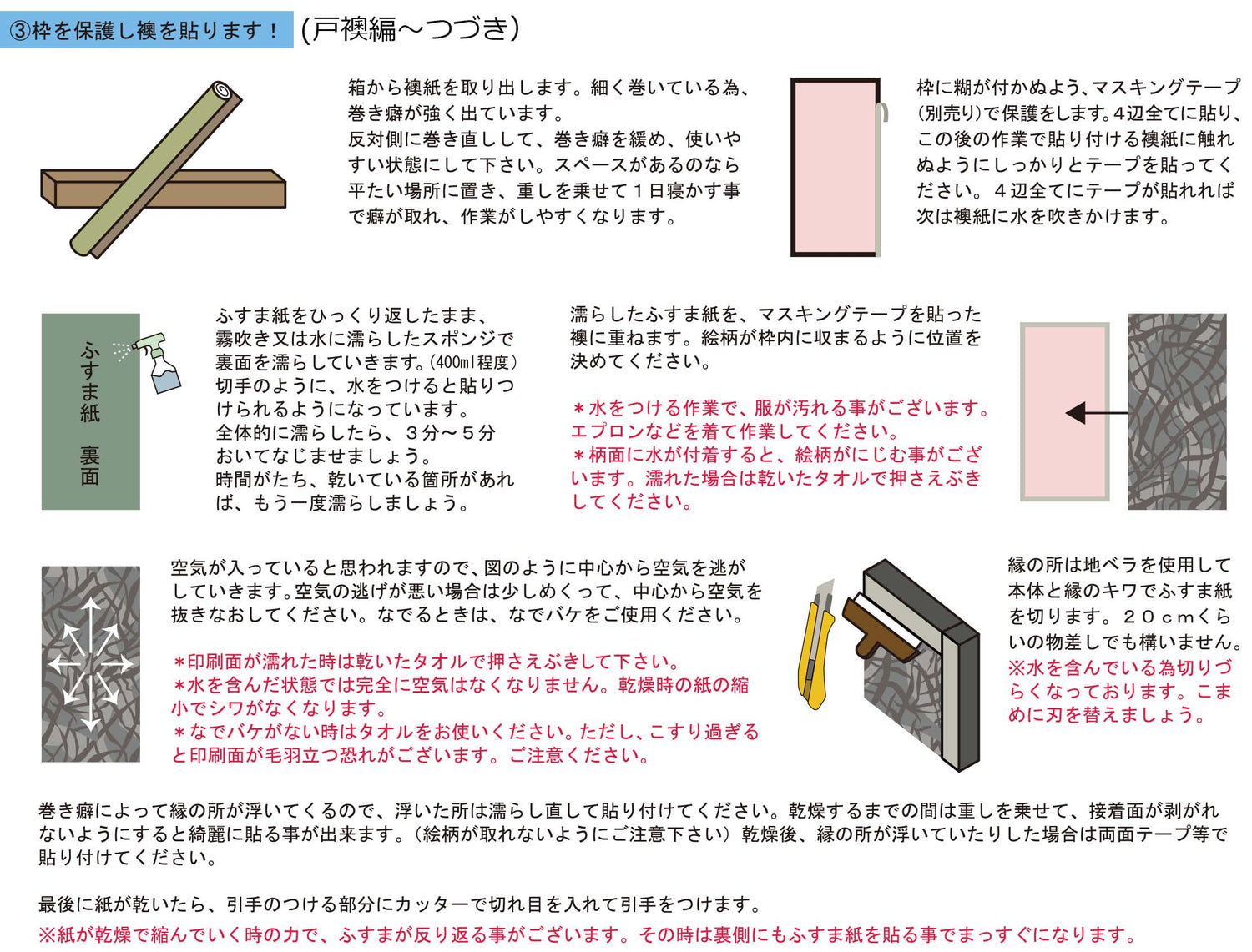 ③枠を保護し襖を貼ります！ (戸襖編～つづき)

箱から襖紙を取り出します。細く巻いている為、巻き癖が強く出ています。
反対側に巻き直しして、巻き癖を緩め、使いやすい状態にして下さい。スペースがあるのなら平たい場所に置き、重しを乗せて１日寝かす事で癖が取れ、作業がしやすくなります。

枠に糊が付かぬよう、マスキングテープ（別売り）で保護をします。4辺全てに貼り、この後の作業で貼り付ける襖紙に触れぬようにしっかりとテープを貼ってください。４辺全てにテープが貼れれば次は襖紙に水を吹きかけます。

ふすま紙　裏面

ふすま紙をひっくり返したまま、霧吹き又は水に濡らしたスポンジで裏面を濡らしていきます。(400ml程度）
切手のように、水をつけると貼りつけられるようになっています。
全体的に濡らしたら、３分～５分おいてなじませましょう。
時間がたち、乾いている箇所があれば、もう一度濡らしましょう。

濡らしたふすま紙を、マスキングテープを貼った襖に重ねます。絵柄が枠内に収まるように位置を決めてください。

＊水をつける作業で、服が汚れる事がございます。エプロンなどを着て作業してください。
＊柄面に水が付着すると、絵柄がにじむ事がございます。濡れた場合は乾いたタオルで押さえぶきしてください。

空気が入っていると思われますので、図のように中心から空気を逃がしていきます。空気の逃げが悪い場合は少しめくって、中心から空気を抜きなおしてください。なでるときは、なでバケをご使用ください。

＊印刷面が濡れた時は乾いたタオルで押さえぶきして下さい。
＊水を含んだ状態では完全に空気はなくなりません。乾燥時の紙の縮小でシワがなくなります。
＊なでバケがない時はタオルをお使いください。ただし、こすり過ぎると印刷面が毛羽立つ恐れがございます。ご注意ください。

縁の所は地ベラを使用して本体と縁のキワでふすま紙を切ります。２０ｃｍくらいの物差しでも構いません。
※水を含んでいる為切りづらくなっております。こまめに刃を替えましょう。

巻き癖によって縁の所が浮いてくるので、浮いた所は濡らし直して貼り付けてください。乾燥するまでの間は重しを乗せて、接着面が剥がれないようにすると綺麗に貼る事が出来ます。（絵柄が取れないようにご注意下さい）乾燥後、縁の所が浮いていたりした場合は両面テープ等で貼り付けてください。

最後に紙が乾いたら、引手のつける部分にカッターで切れ目を入れて引手をつけます。
※紙が乾燥で縮んでいく時の力で、ふすまが反り返る事がございます。その時は裏側にもふすま紙を貼る事でまっすぐになります。