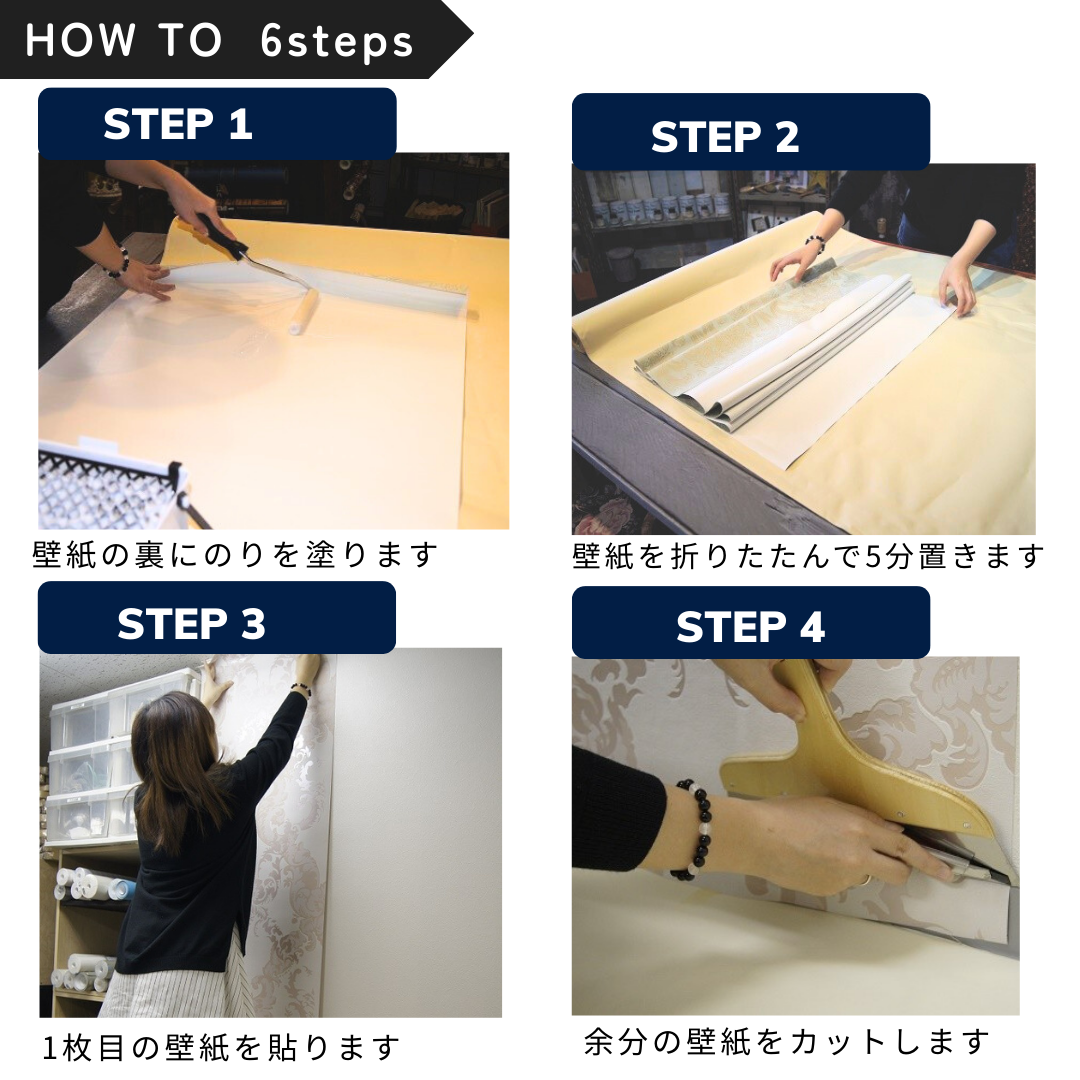 HOW TO 6steps

STEP 1

壁紙の裏にのりを塗ります

STEP 2

壁紙を折りたたんで5分置きます

STEP 3

1枚目の壁紙を貼ります

STEP 4

余分の壁紙をカットします