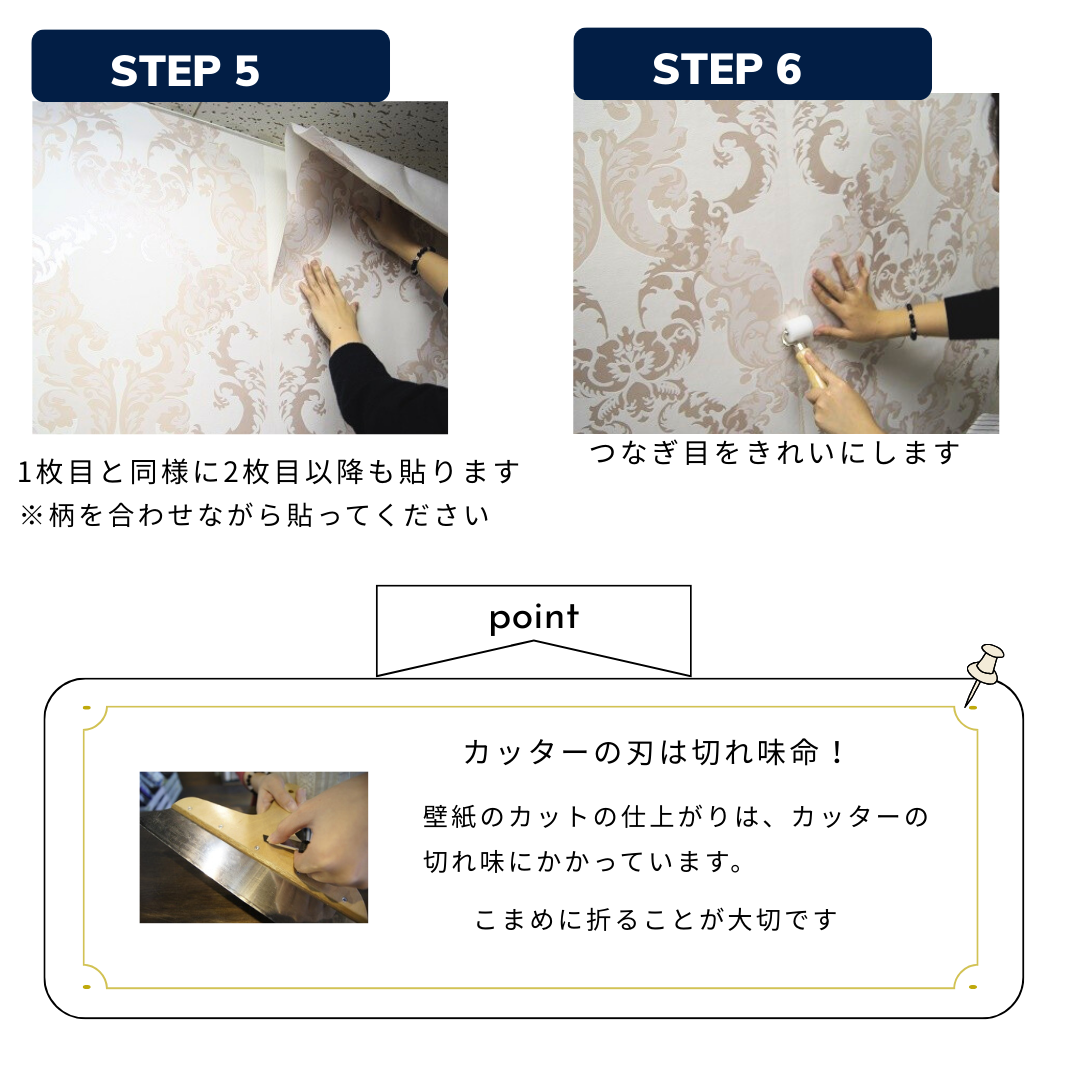 STEP 5

1枚目と同様に2枚目以降も貼ります
※柄を合わせながら貼ってください

STEP 6

つなぎ目をきれいにします

point

カッターの刃は切れ味命！

壁紙のカットの仕上がりは、カッターの切れ味にかかっています。

こまめに折ることが大切です